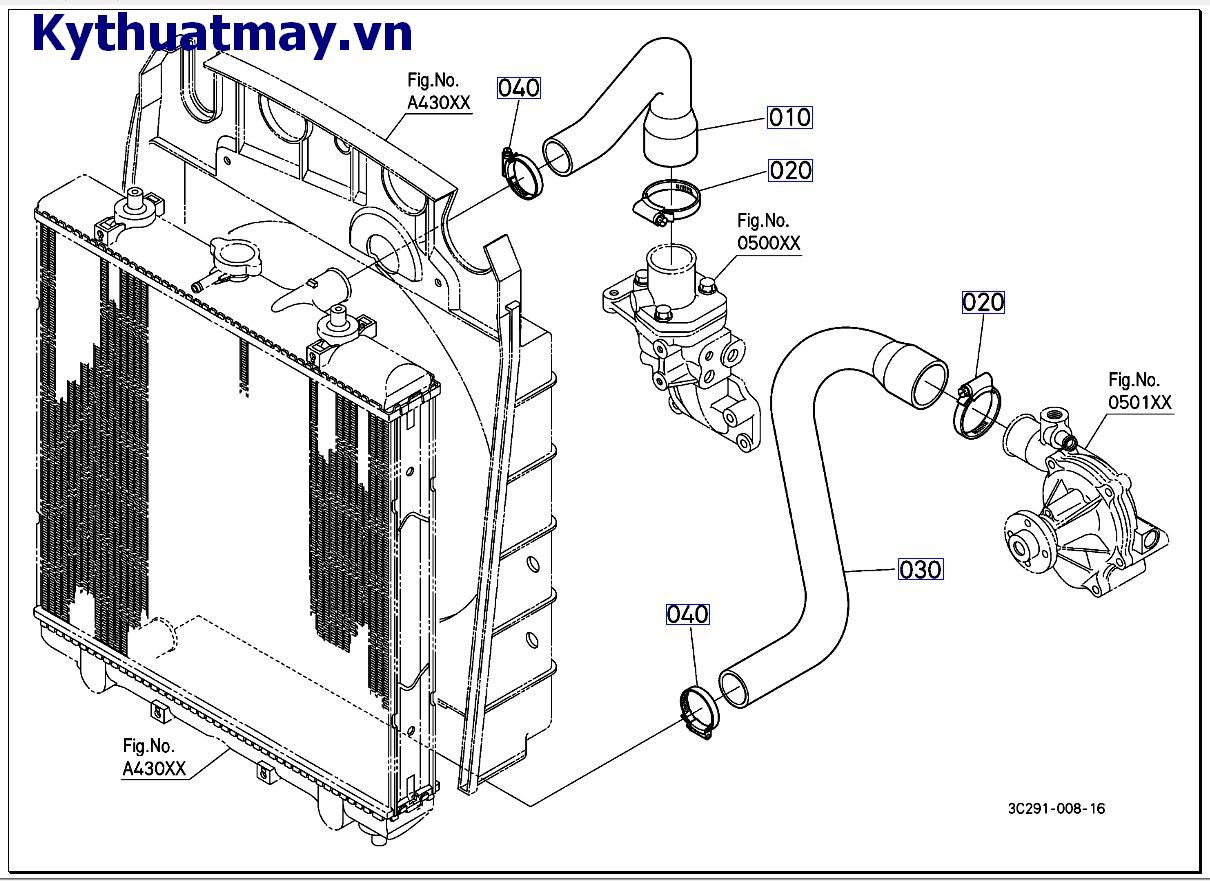 Kythuatmay.vn

Fig.No.
A430XX

040

010

020

Fig.No.
0500XX

020

Fig.No.
0501XX

030

040

Fig.No.
A430XX

3C291-008-16